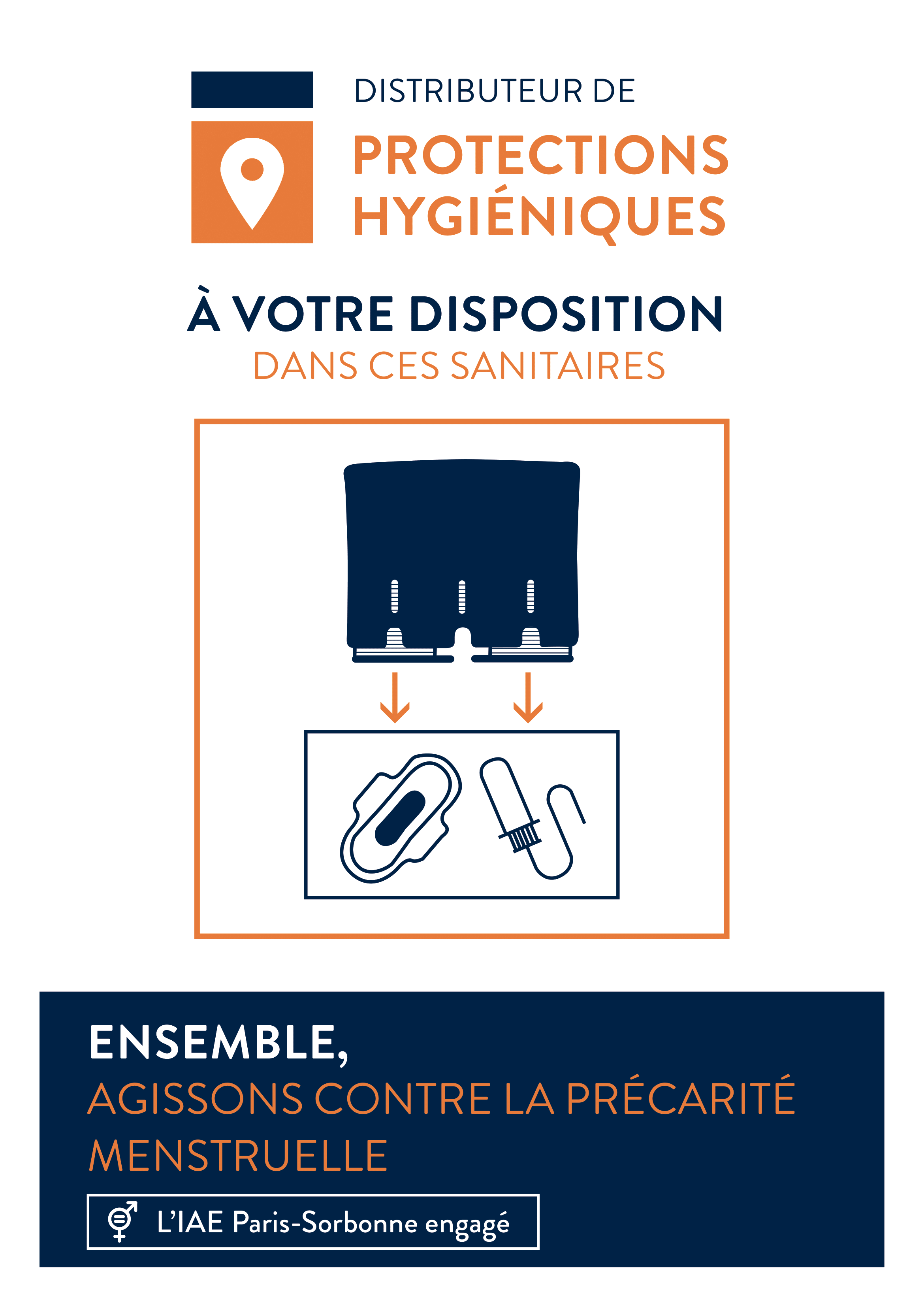 DISTRIBUTEUR DE
PROTECTIONS HYGIÉNIQUES

À VOTRE DISPOSITION
DANS CES SANITAIRES

ENSEMBLE,
AGISSONS CONTRE LA PRÉCARITÉ MENSTRUELLE

L'IAE Paris-Sorbonne engagé